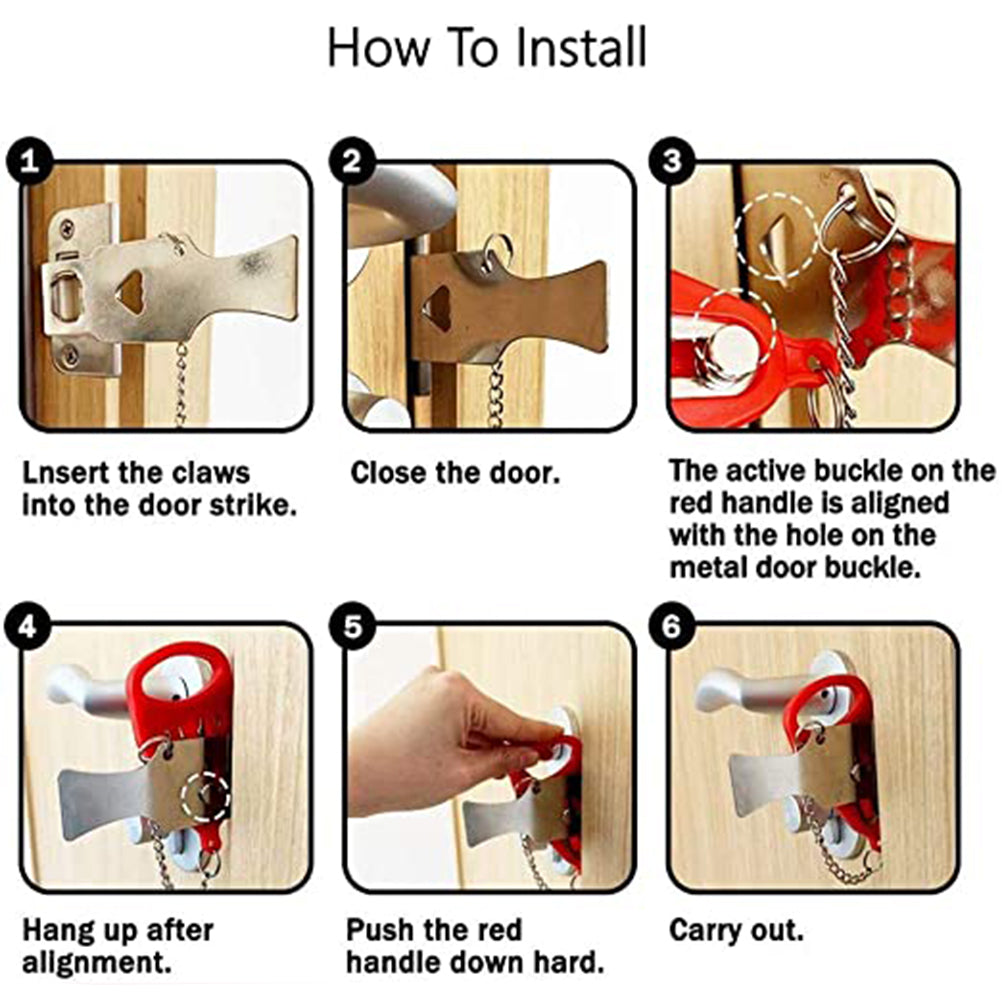 How To Install

1

Lnsert the claws into the door strike.

2

Close the door.

3

The active buckle on the red handle is aligned with the hole on the metal door buckle.

4

Hang up after alignment.

5

Push the red handle down hard.

6

Carry out.